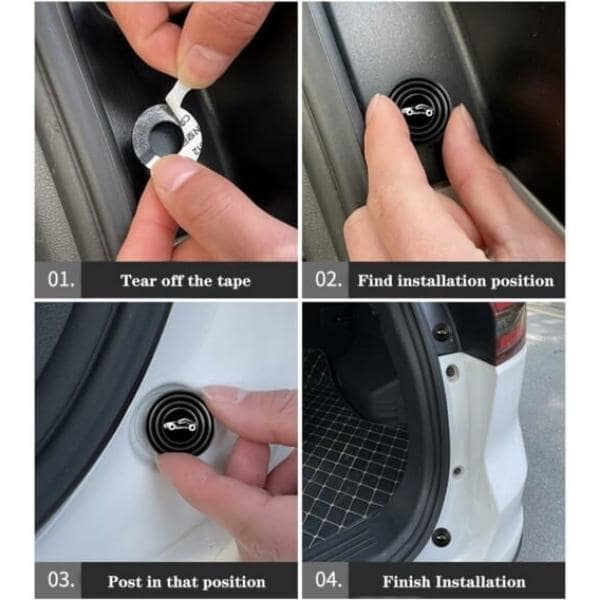 01. Tear off the tape

02. Find installation position

03. Post in that position

04. Finish Installation