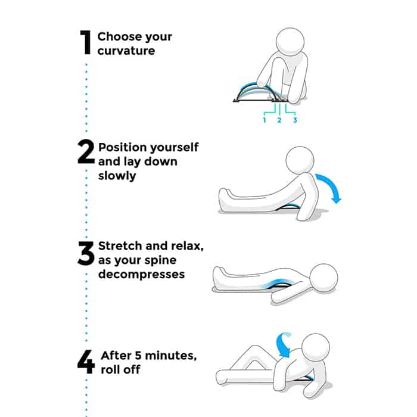 1 Choose your curvature

1 2 3

2 Position yourself and lay down slowly

3 Stretch and relax, as your spine decompresses

4 After 5 minutes, roll off