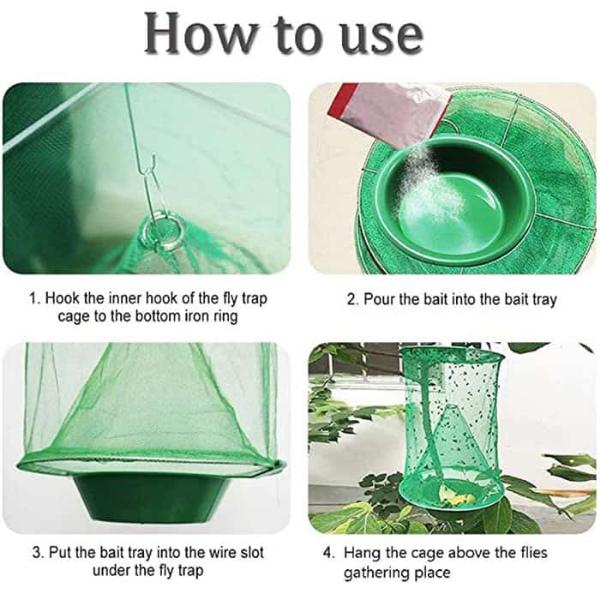 How to use

1. Hook the inner hook of the fly trap cage to the bottom iron ring

2. Pour the bait into the bait tray

3. Put the bait tray into the wire slot under the fly trap

4. Hang the cage above the flies gathering place