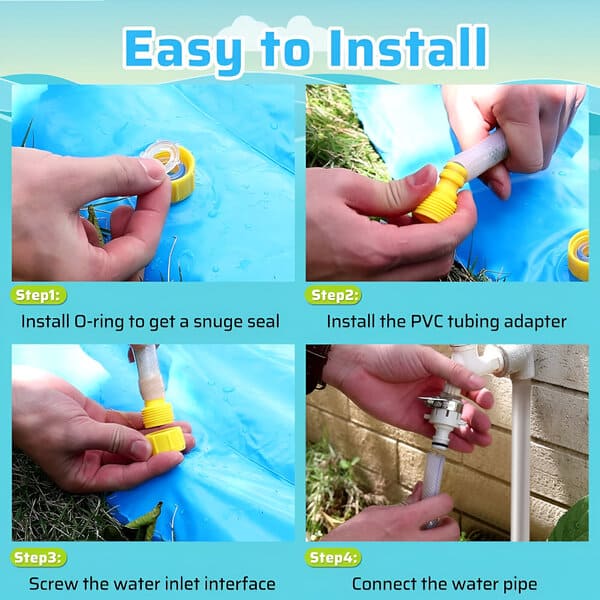 Easy to Install

Step1:

Install O-ring to get a snuge seal

Step2:

Install the PVC tubing adapter

Step3:

Screw the water inlet interface

Step4:

Connect the water pipe